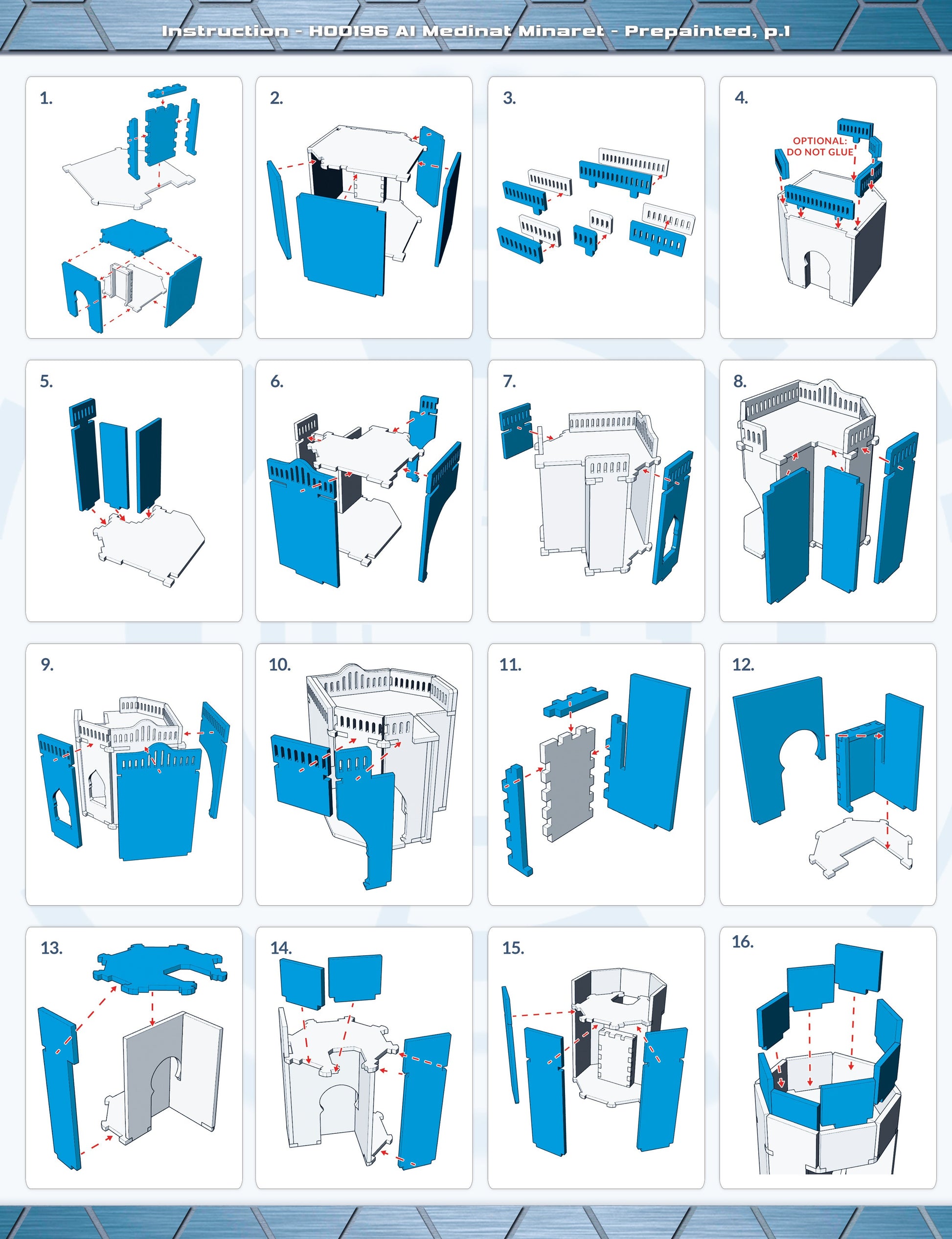 Instruction - H00196 Al Medinat Minaret - Prepainted, p.1

1.

2.

3.

4.

OPTIONAL: DO NOT GLUE

5.

6.

7.

8.

9.

10.

11.

12.

13.

14.

15.

16.