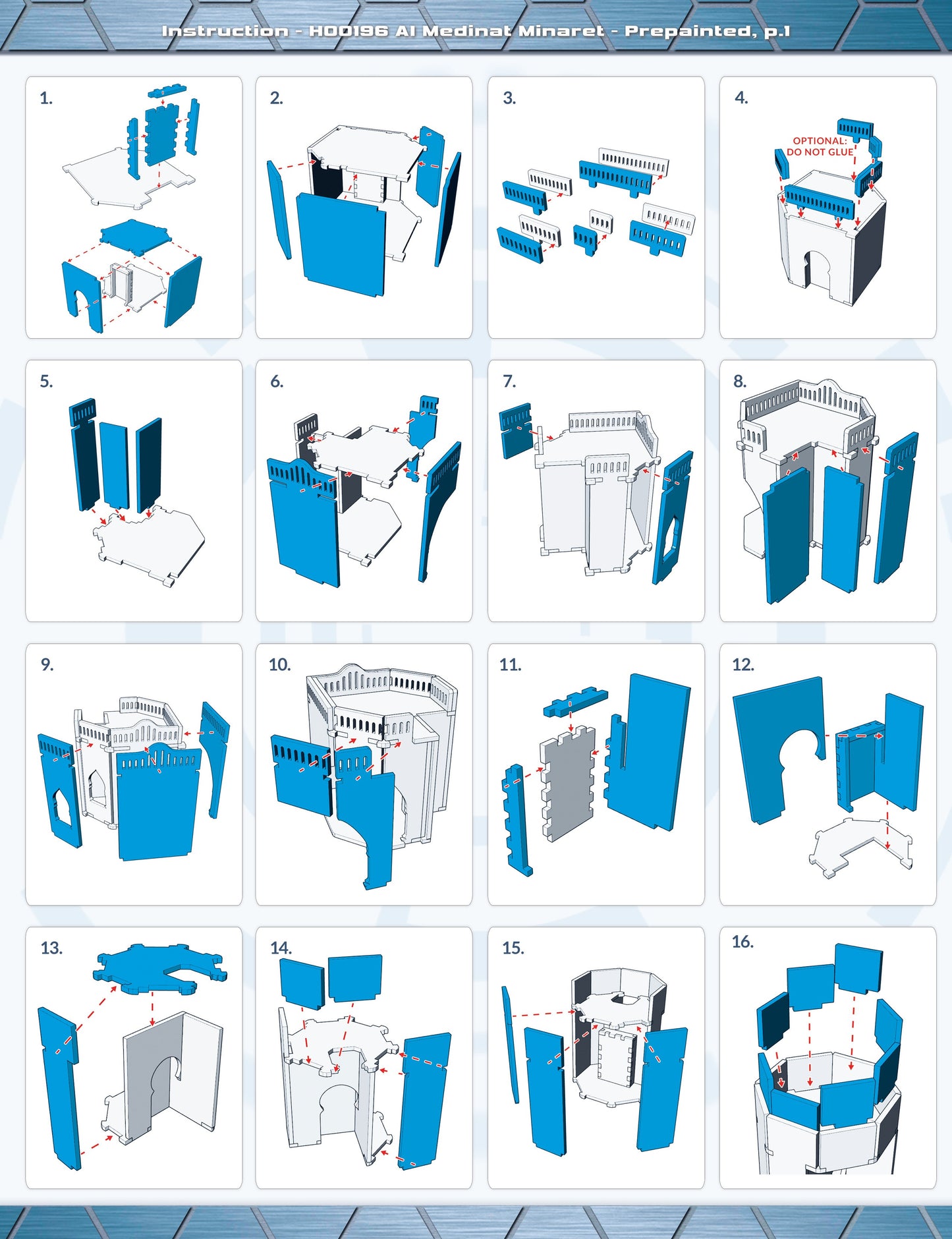 Instruction - H00196 Al Medinat Minaret - Prepainted, p.1

1.

2.

3.

4.

OPTIONAL:
DO NOT GLUE

5.

6.

7.

8.

9.

10.

11.

12.

13.

14.

15.

16.