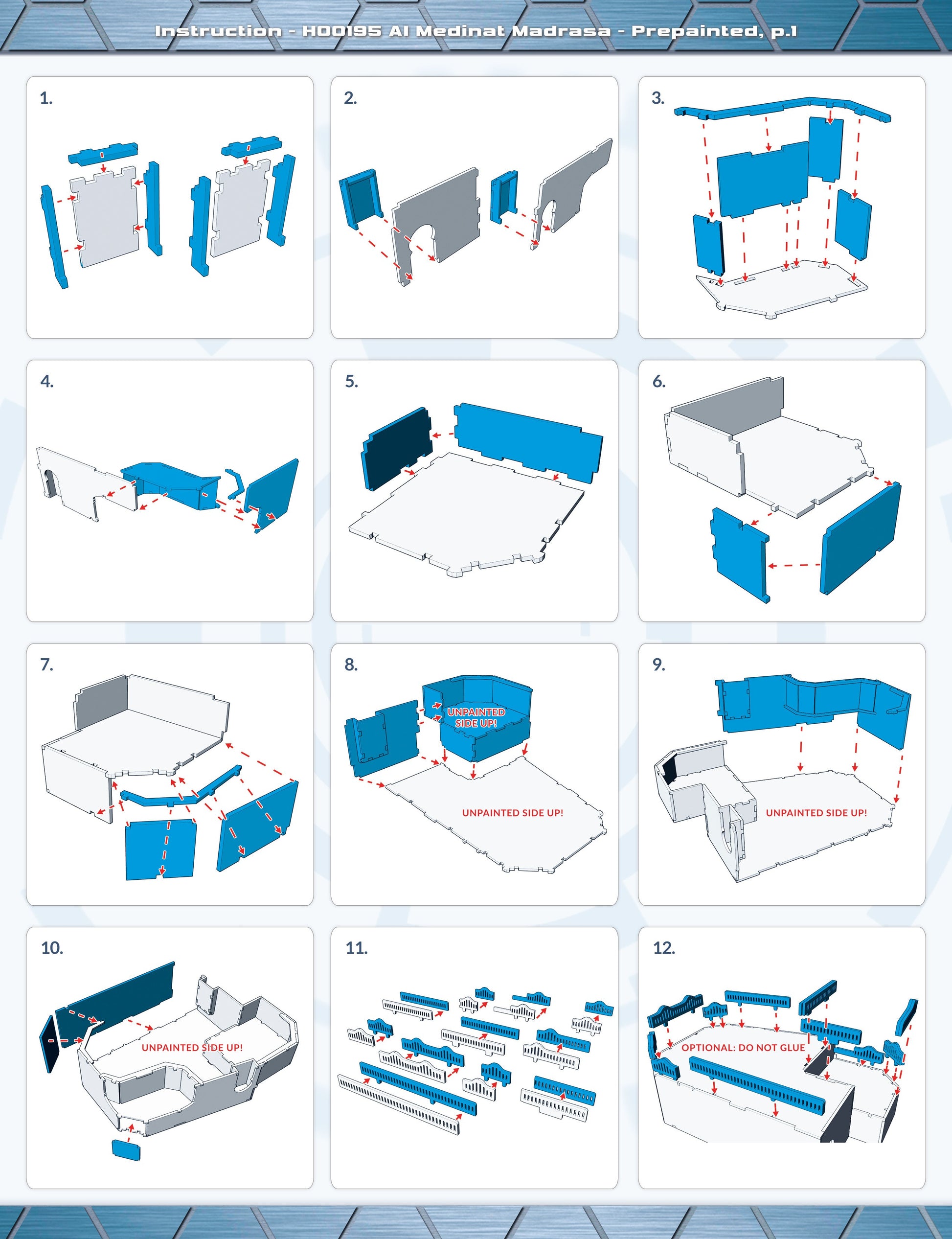 Instruction - H00195 Al Medinat Madrasa - Prepainted, p.1

1.

2.

3.

4.

5.

6.

7.

8.

UNPAINTED SIDE UP!

UNPAINTED SIDE UP!

9.

UNPAINTED SIDE UP!

10.

UNPAINTED SIDE UP!

11.

12.

OPTIONAL: DO NOT GLUE