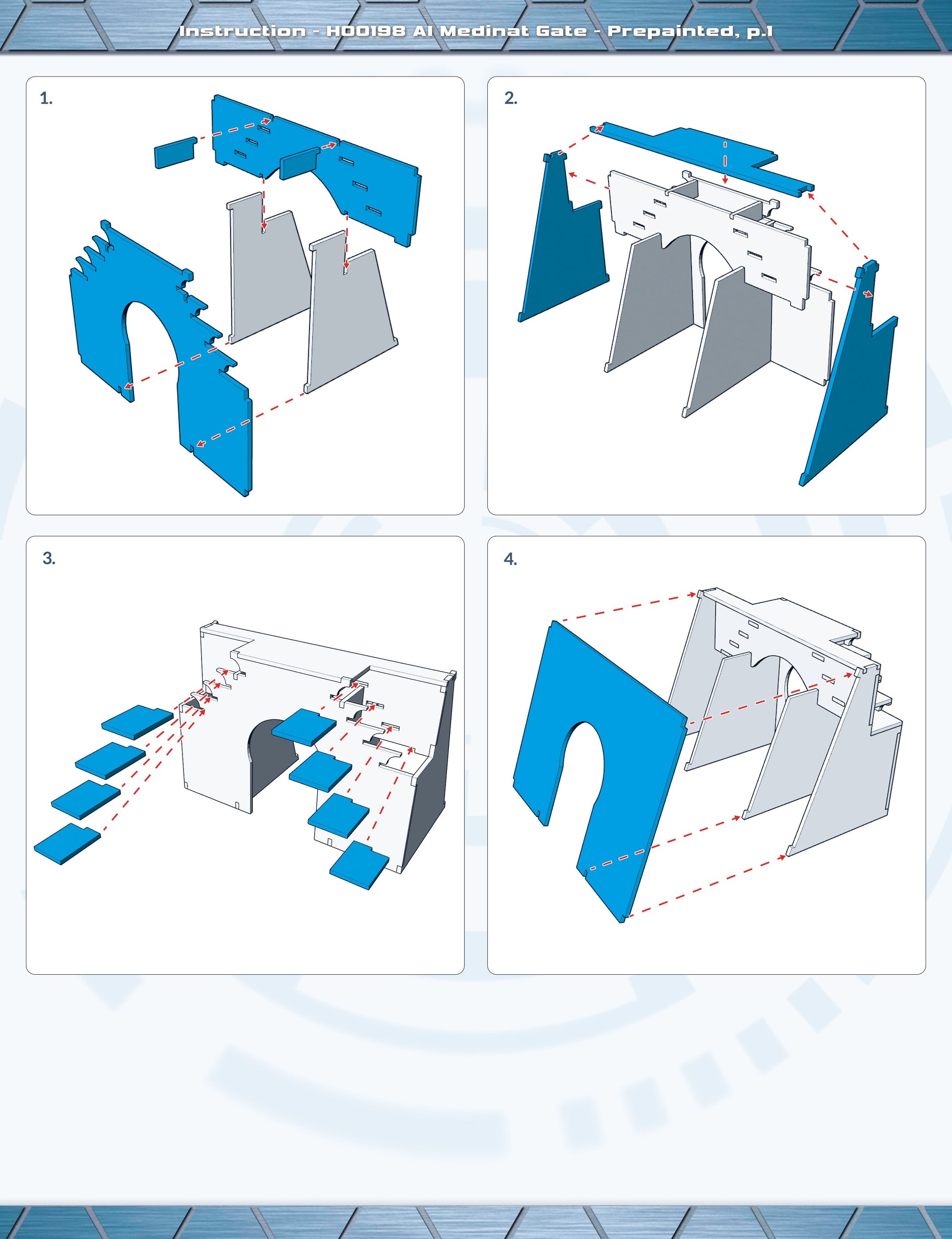 Instruction - H00198 Al Medinat Gate - Prepainted, p.1

1.

2.

3.

4.