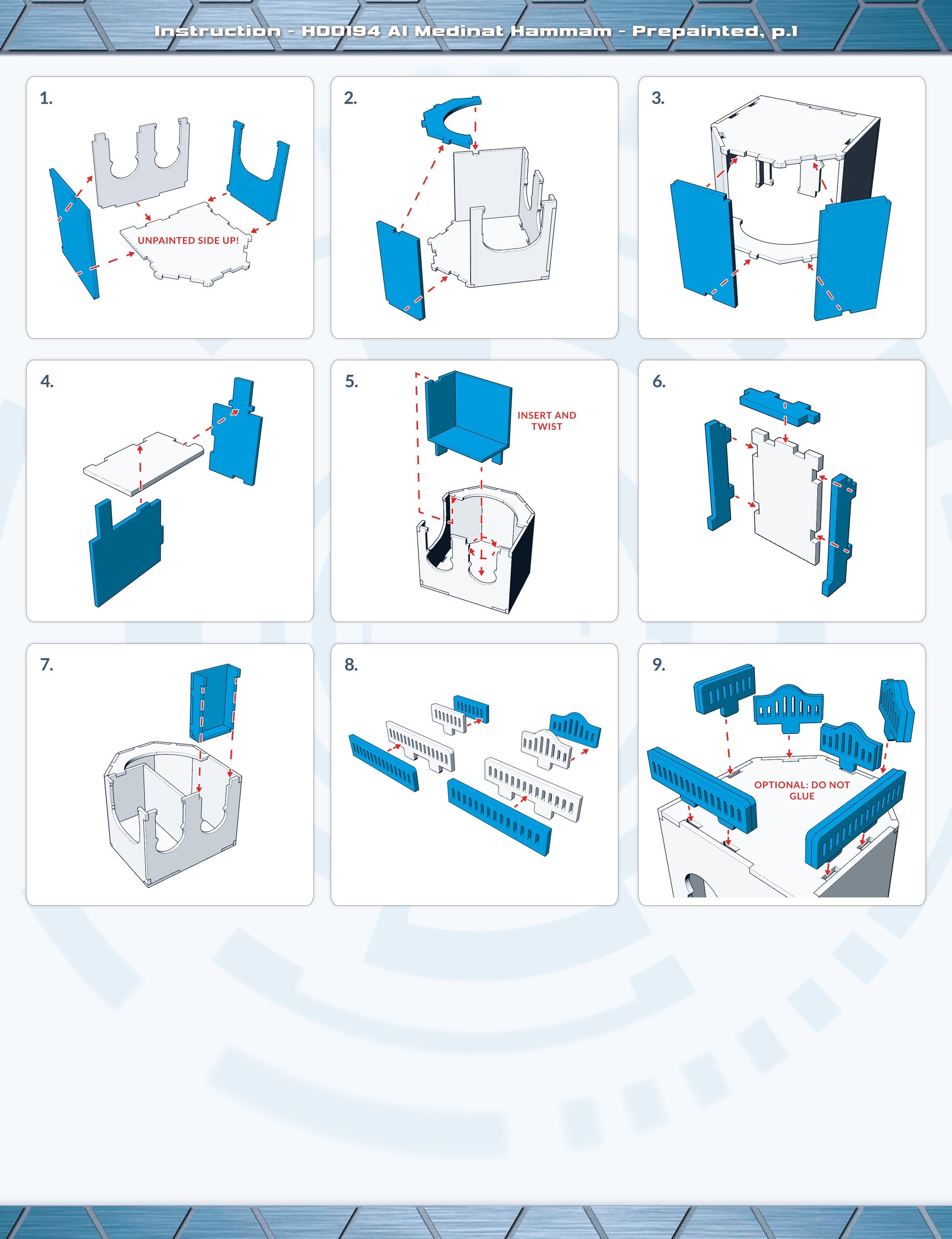 Instruction - H00194 Al Medinat Hammam - Prepainted, p.1

1.

UNPAINTED SIDE UP!

2.

3.

4.

5.

INSERT AND TWIST

6.

7.

8.

9.

OPTIONAL: DO NOT GLUE