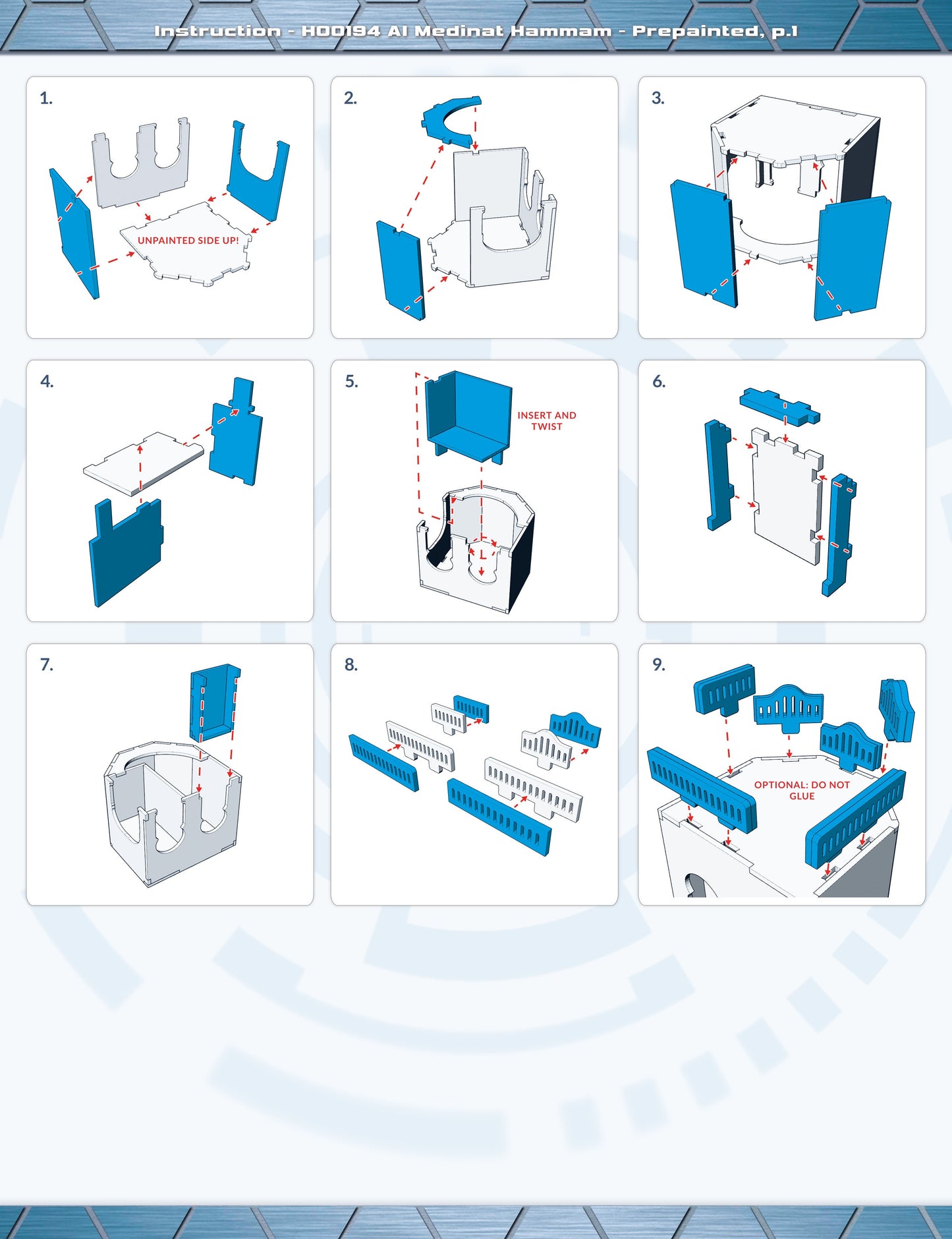 Instruction - H00194 Al Medinat Hammam - Prepainted, p.1

1.

UNPAINTED SIDE UP!

2.

3.

4.

5.

INSERT AND TWIST

6.

7.

8.

9.

OPTIONAL: DO NOT GLUE